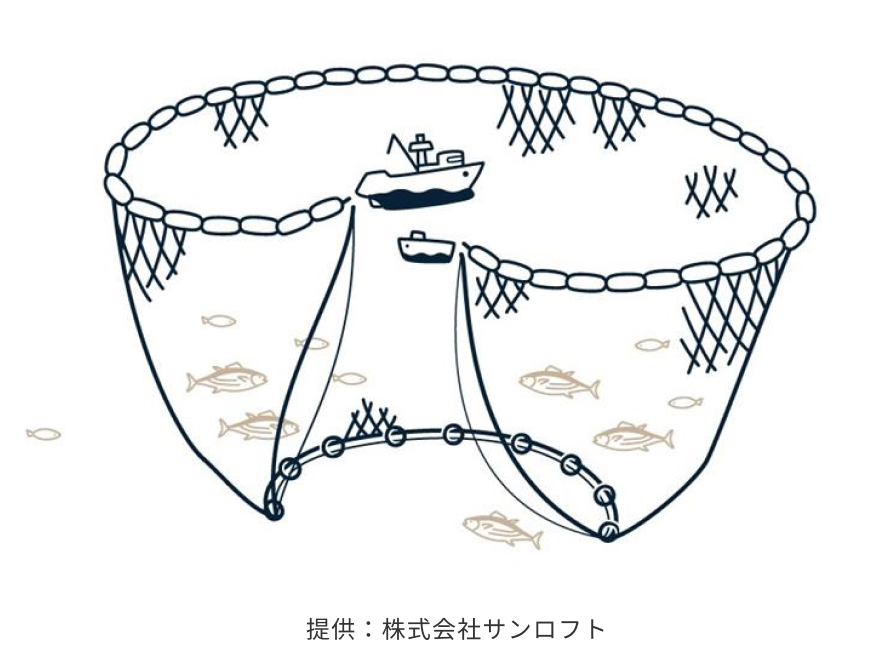 提供：株式会社サンロフト